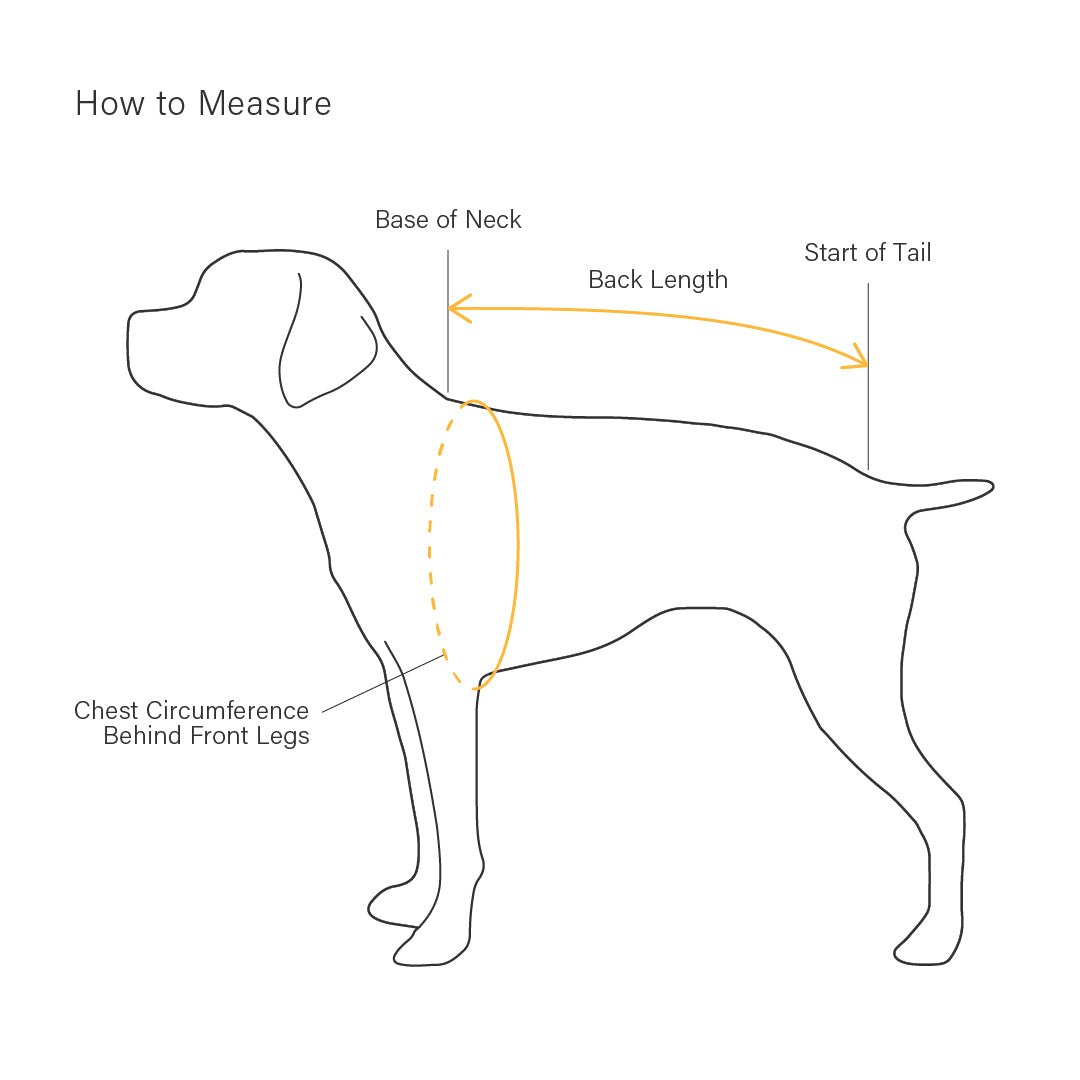 How to Measure

Base of Neck

Back Length

Start of Tail

Chest Circumference
Behind Front Legs